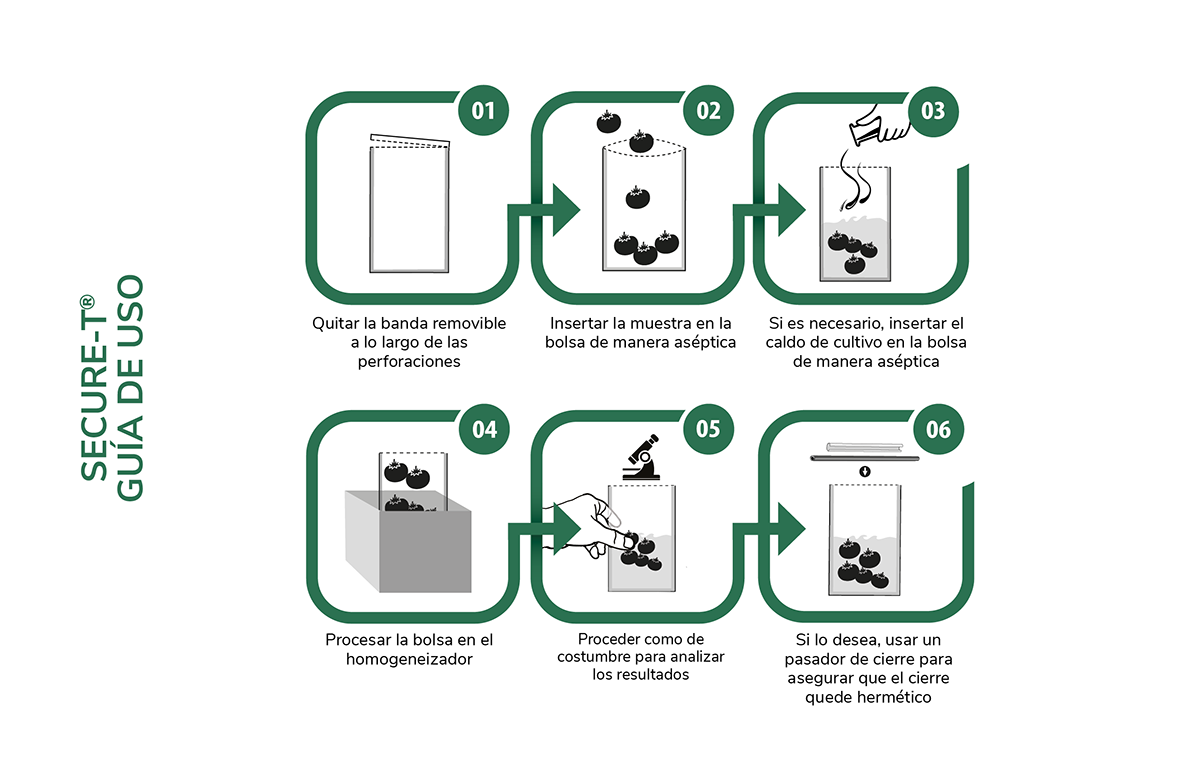 SECURE-T®
GUÍA DE USO

01
Quitar la banda removible a lo largo de las perforaciones

02
Insertar la muestra en la bolsa de manera aséptica

03
Si es necesario, insertar el caldo de cultivo en la bolsa de manera aséptica

04
Procesar la bolsa en el homogeneizador

05
Proceder como de costumbre para analizar los resultados

06
Si lo desea, usar un pasador de cierre para asegurar que el cierre quede hermético